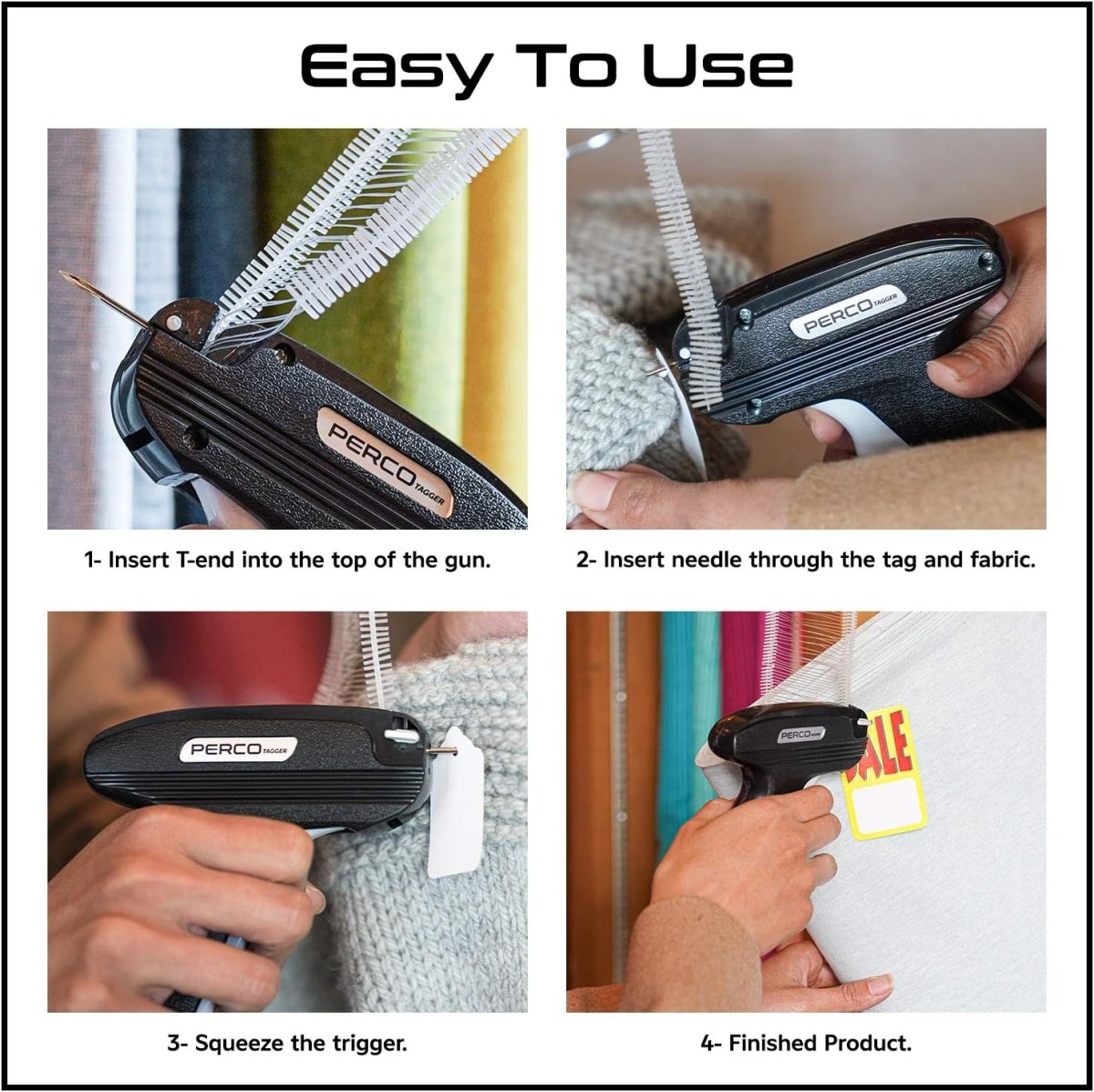 Easy To Use

PERCO TAGGER

1- Insert T-end into the top of the gun.

PERCO TAGGER

2- Insert needle through the tag and fabric.

PERCO TAGGER

3- Squeeze the trigger.

PERCO TAGGER

SALE

4- Finished Product.